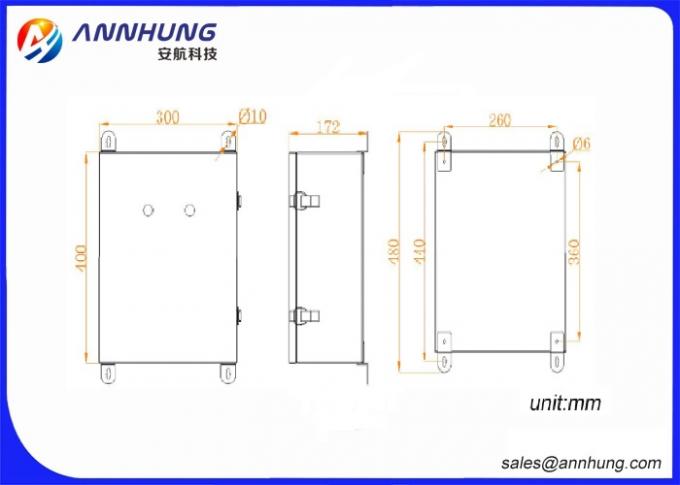 ANNHUNG
安航科技

300
Ø10
400
172
260
Ø6
480
440
360

unit:mm

sales@annhung.com